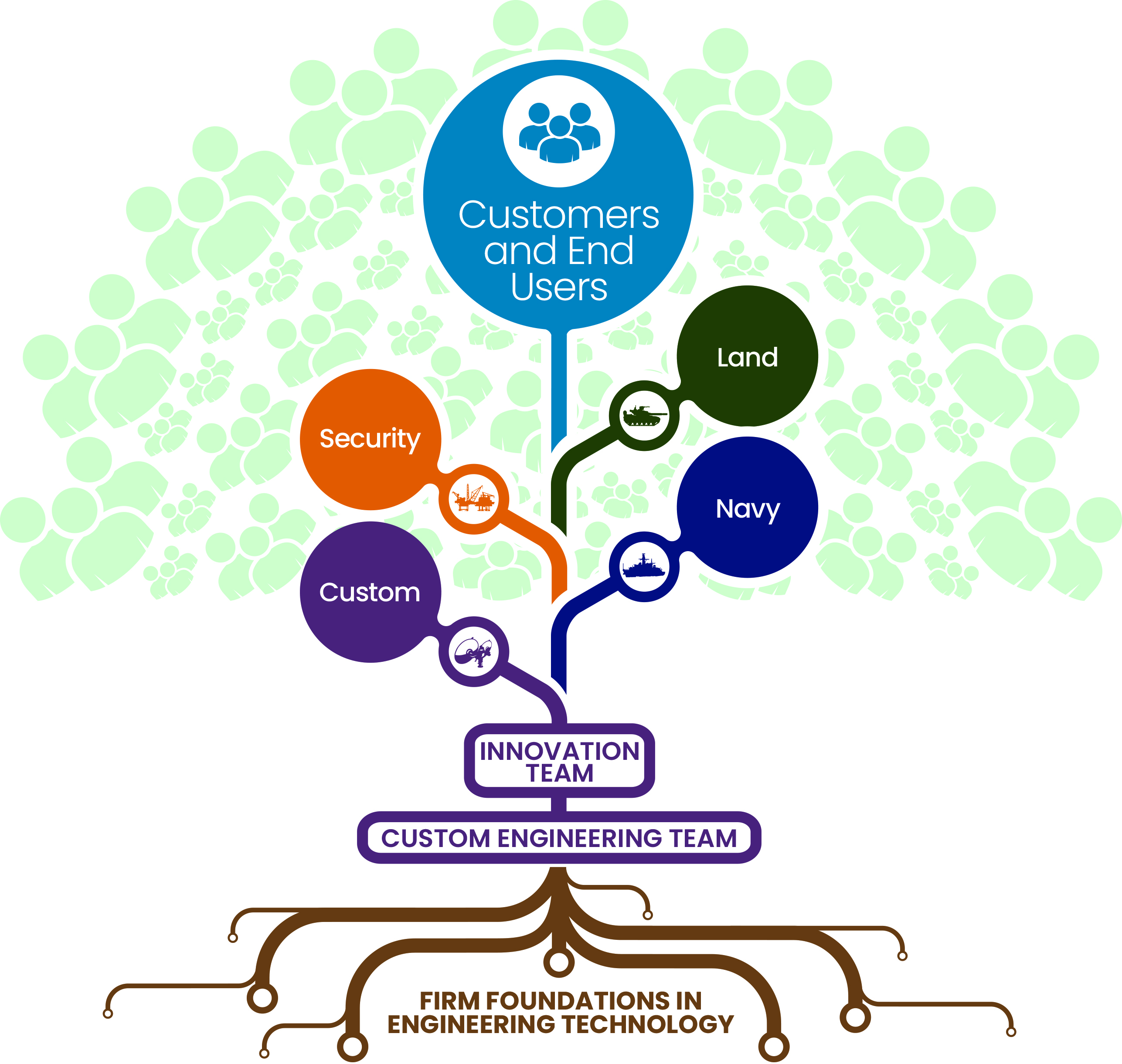 Customers and End Users

Land

Security

Navy

Custom

INNOVATION TEAM

CUSTOM ENGINEERING TEAM

FIRM FOUNDATIONS IN ENGINEERING TECHNOLOGY